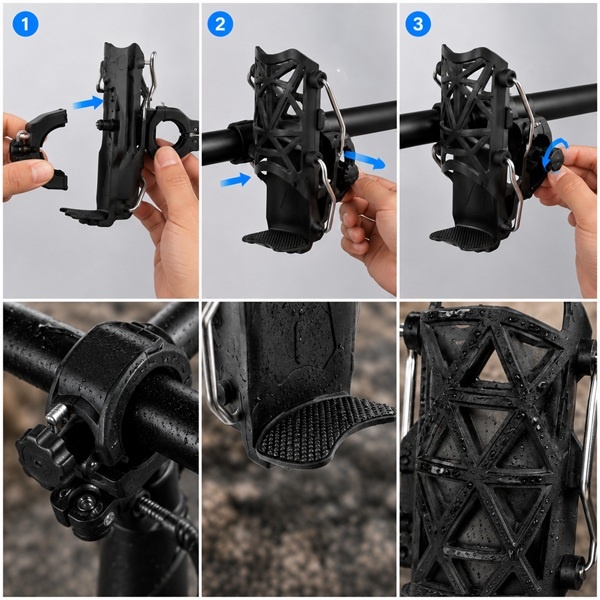 1

2

3